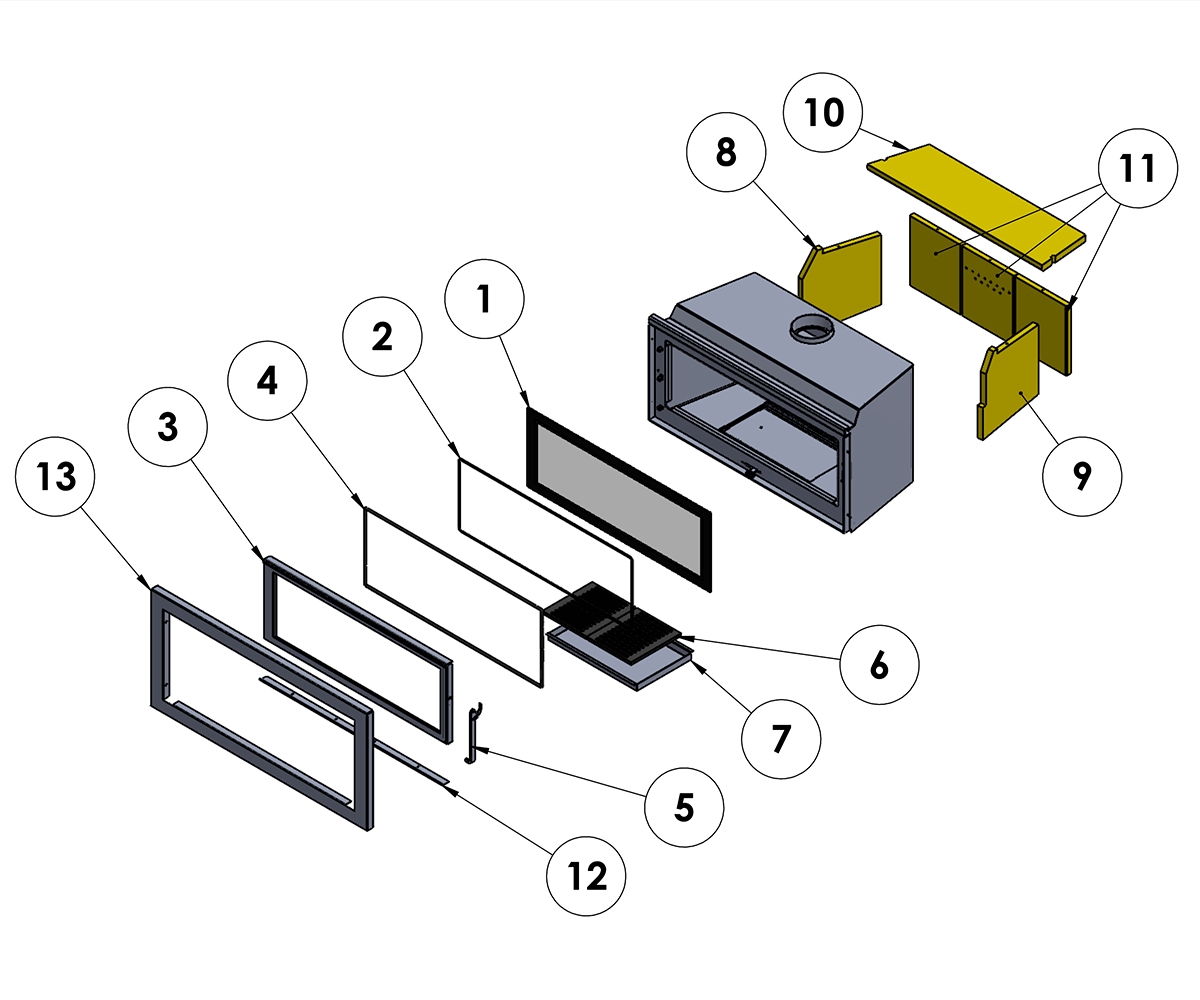 10
8
11
1
2
4
3
13
9
6
7
5
12