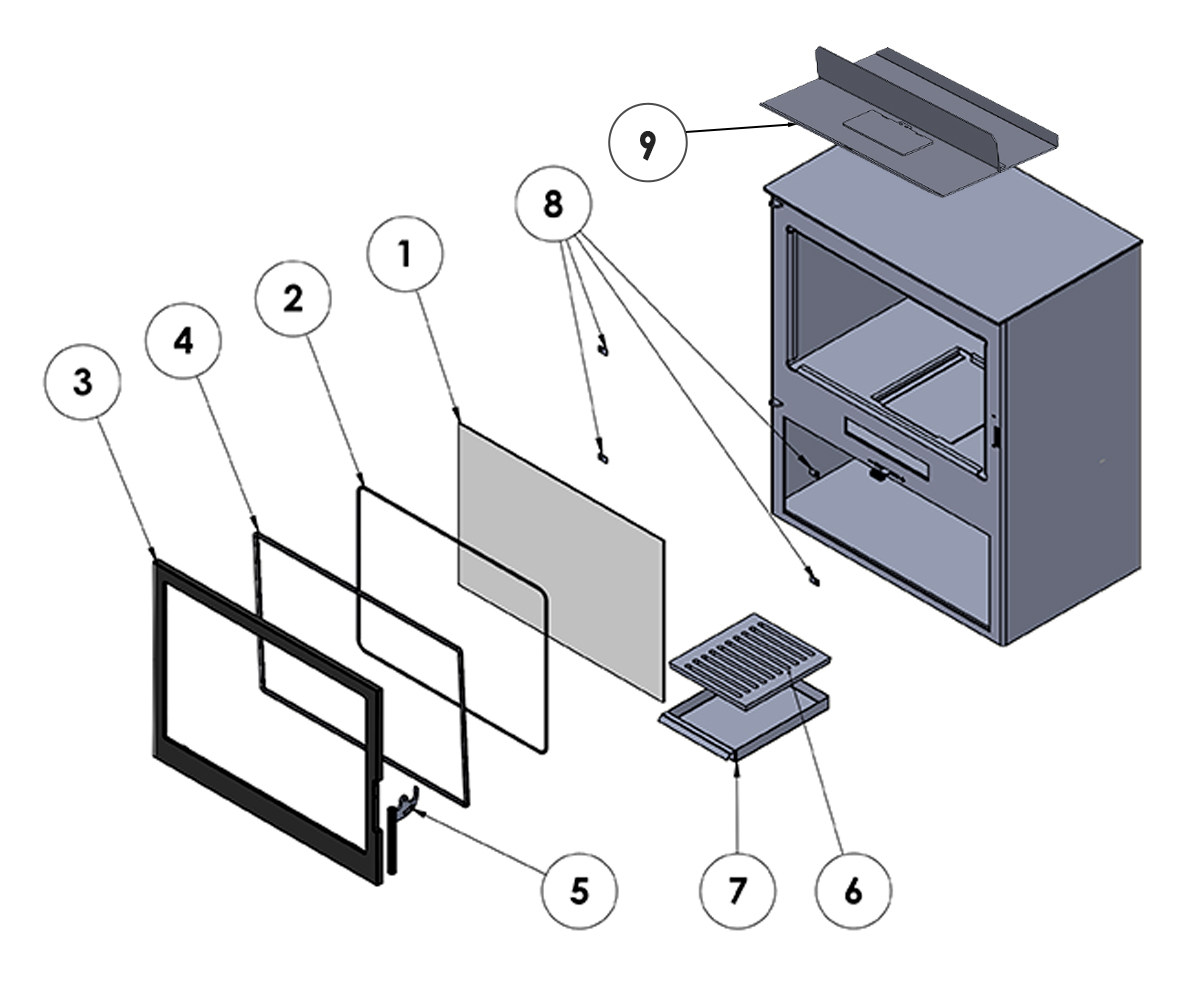 9
8
1
2
4
3
5
7
6