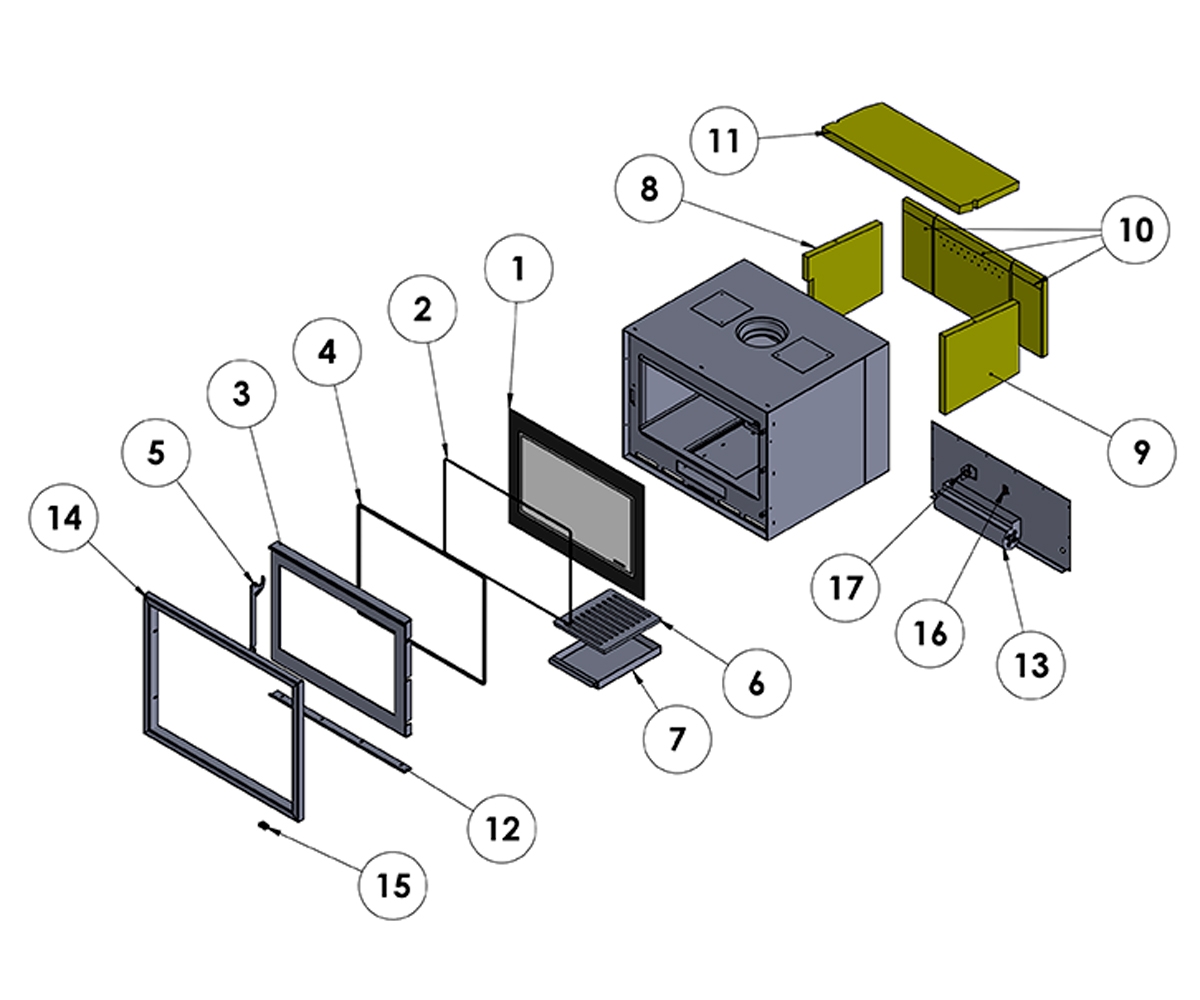 11
8
10
1
2
4
3
5
14
9
17
16
13
6
7
12
15