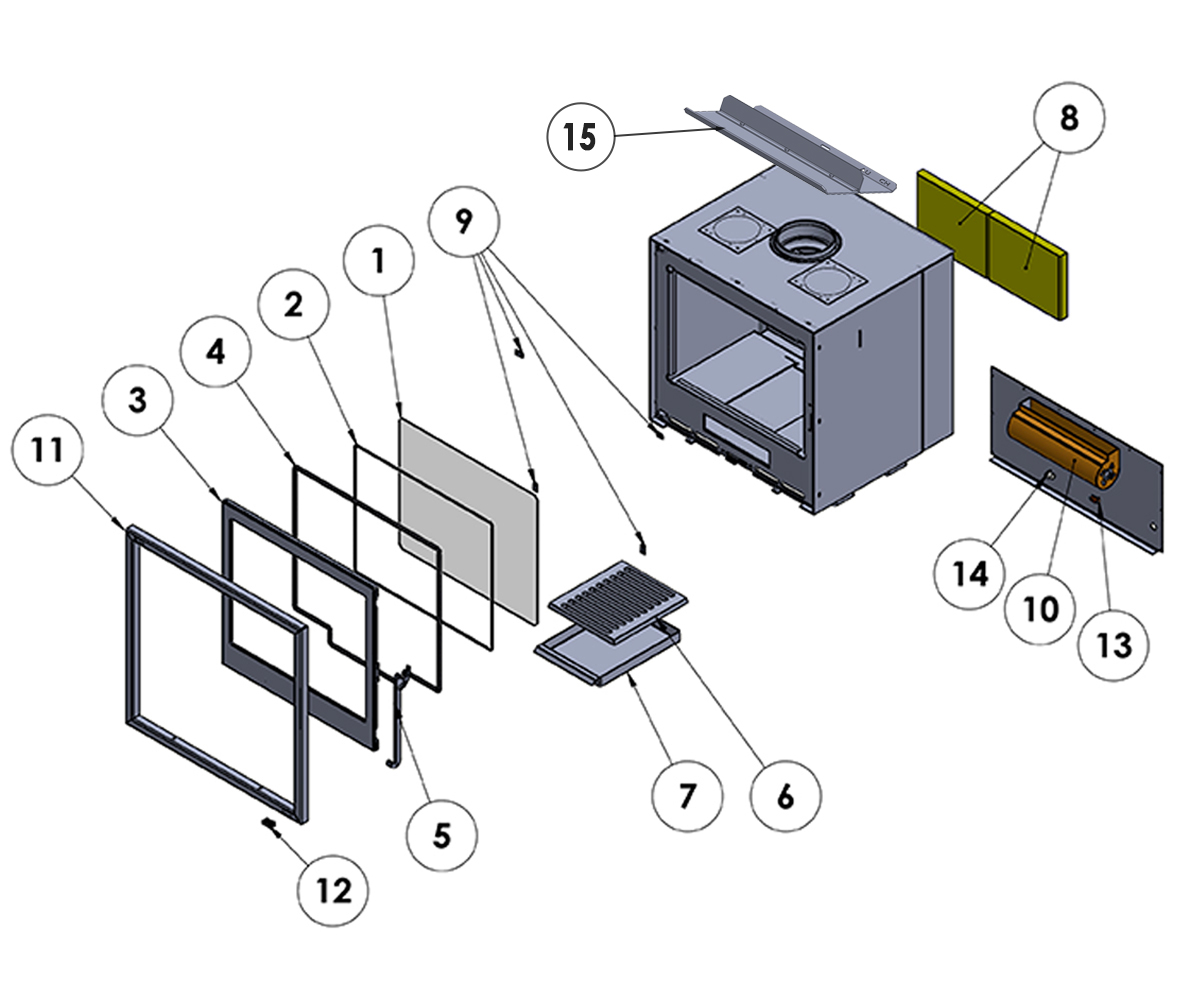 15
8
9
1
2
4
3
11
14
10
13
7
6
5
12