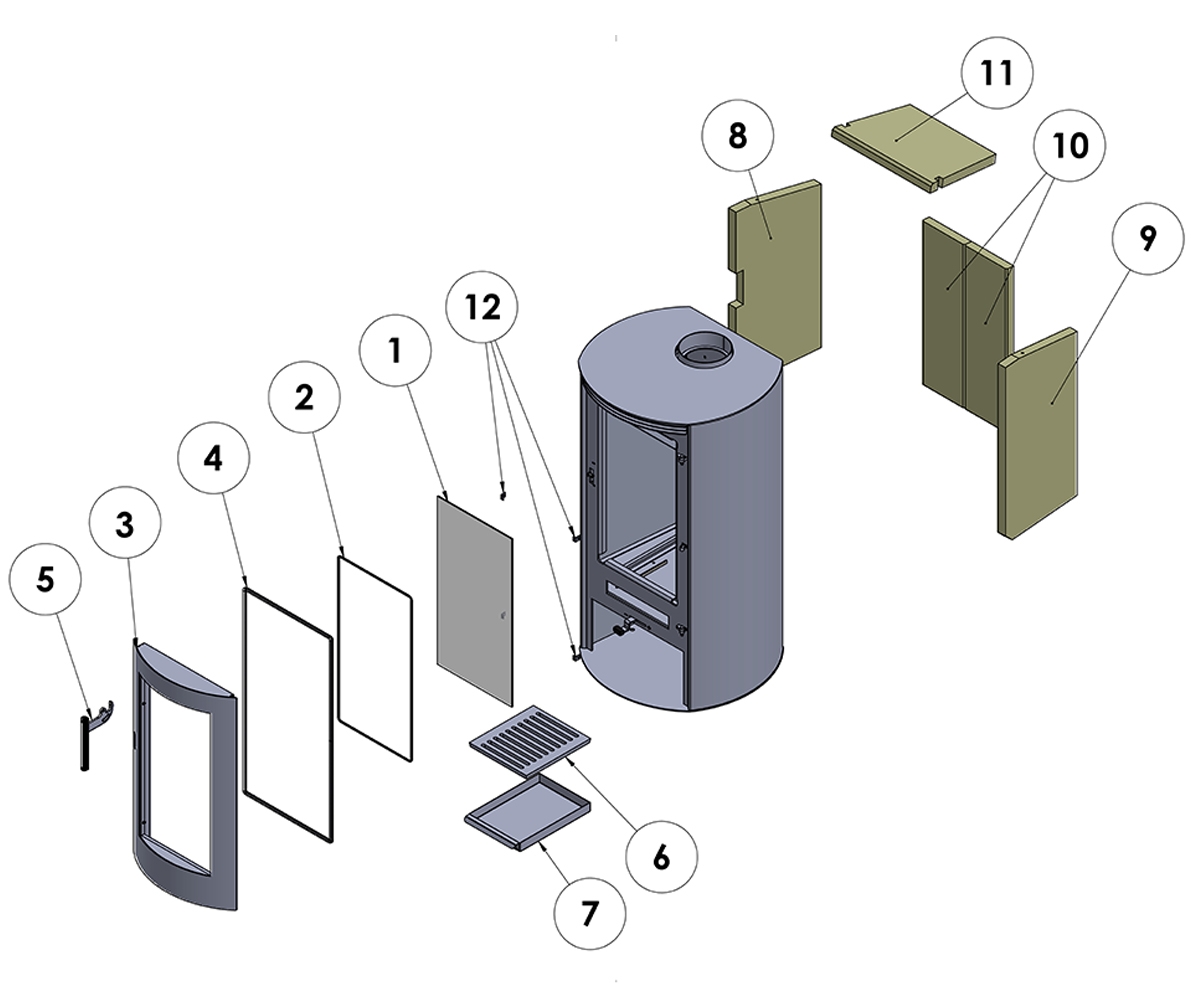 11
8
10
9
12
1
2
4
3
5
6
7