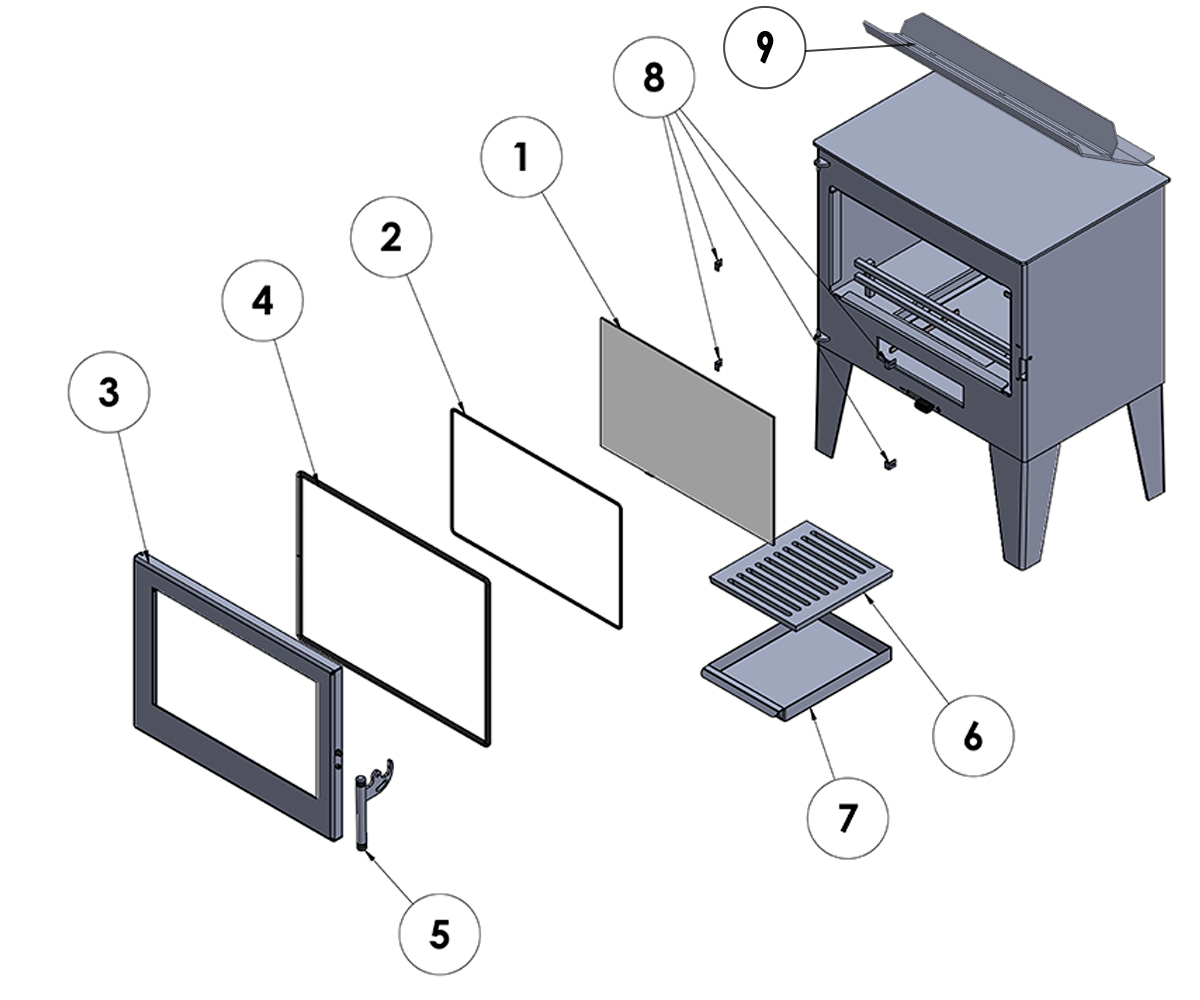 9
8
1
2
4
3
6
7
5