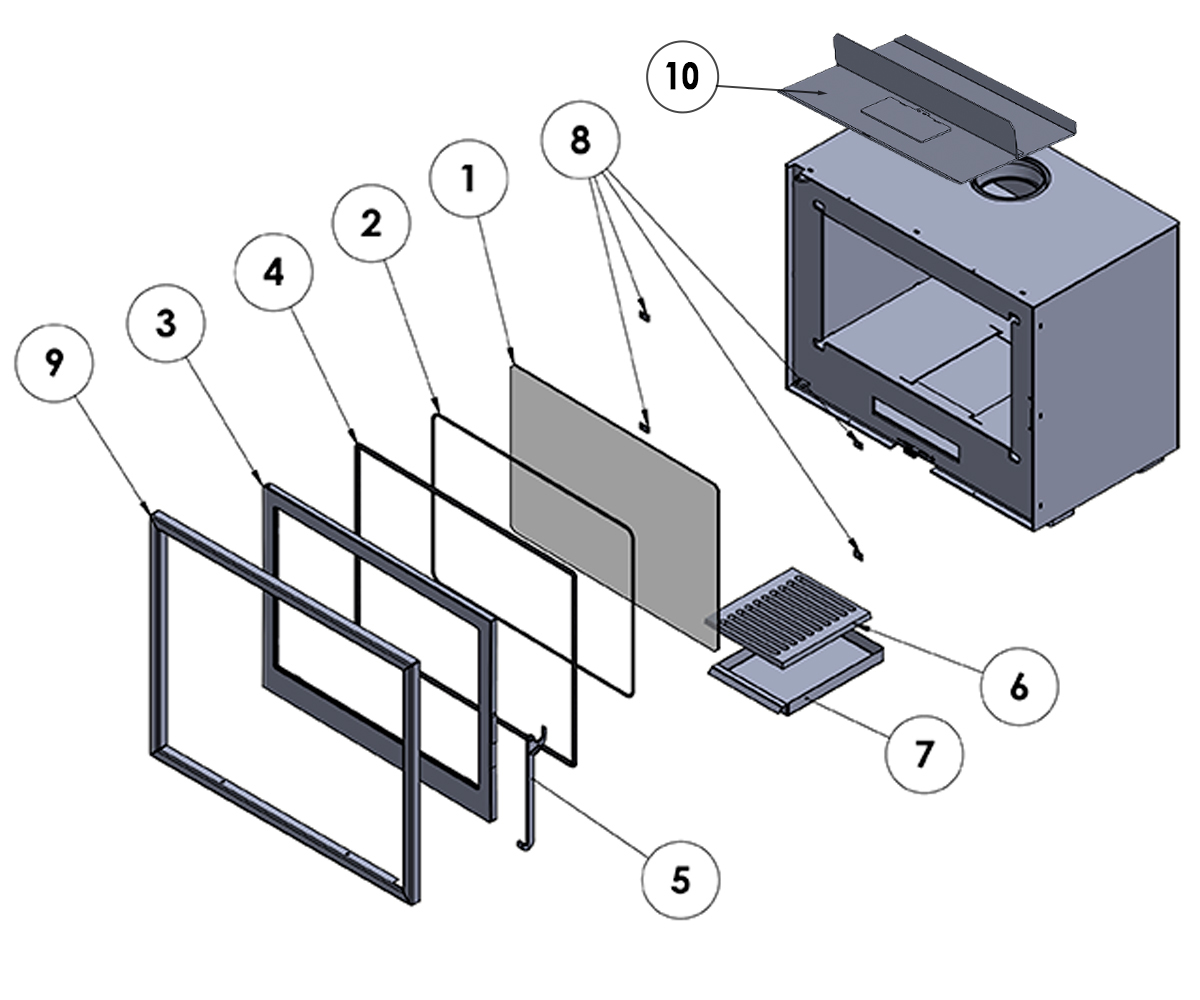 10
8
1
2
4
3
9
6
7
5