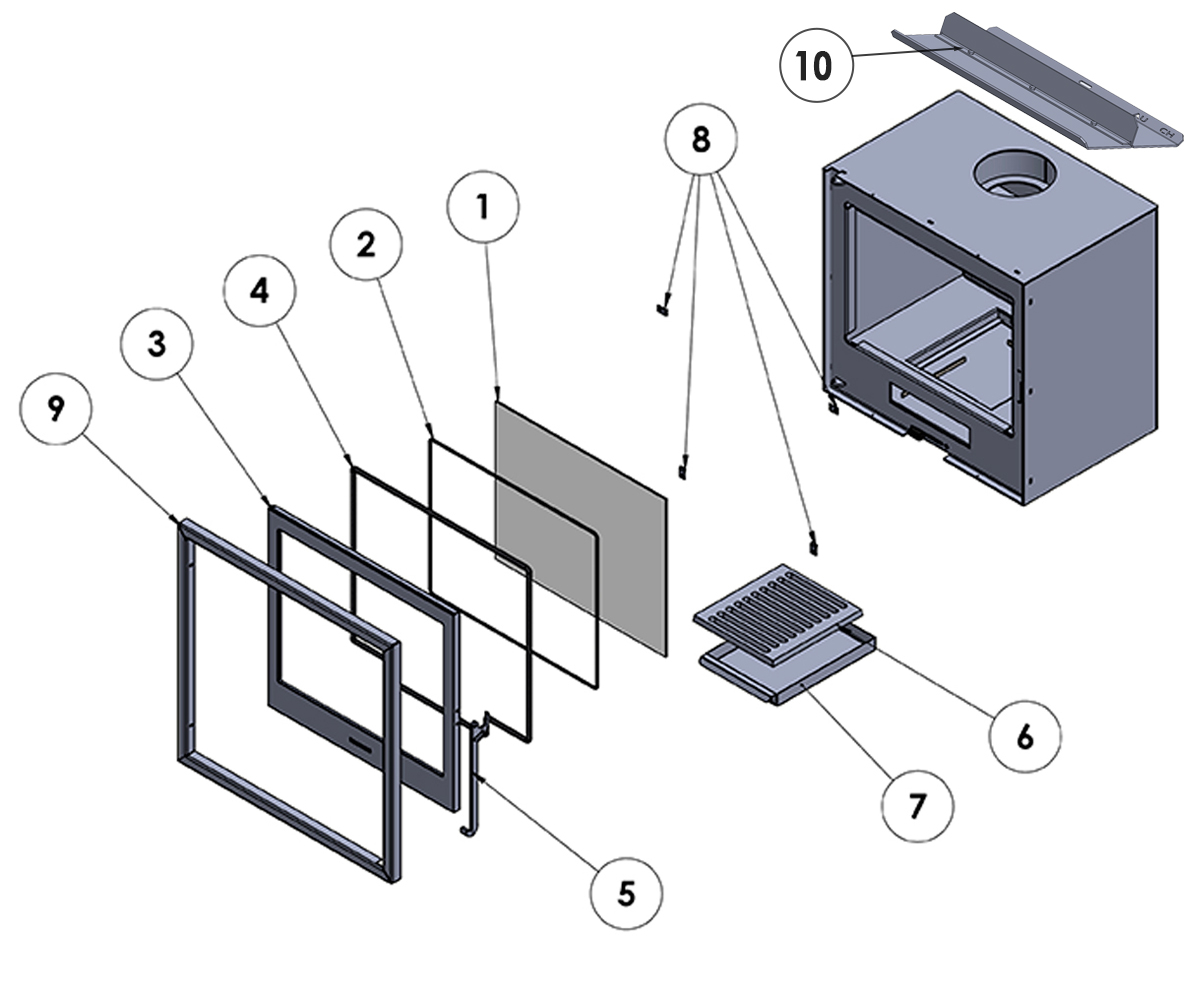 10
8
1
2
4
3
9
6
7
5