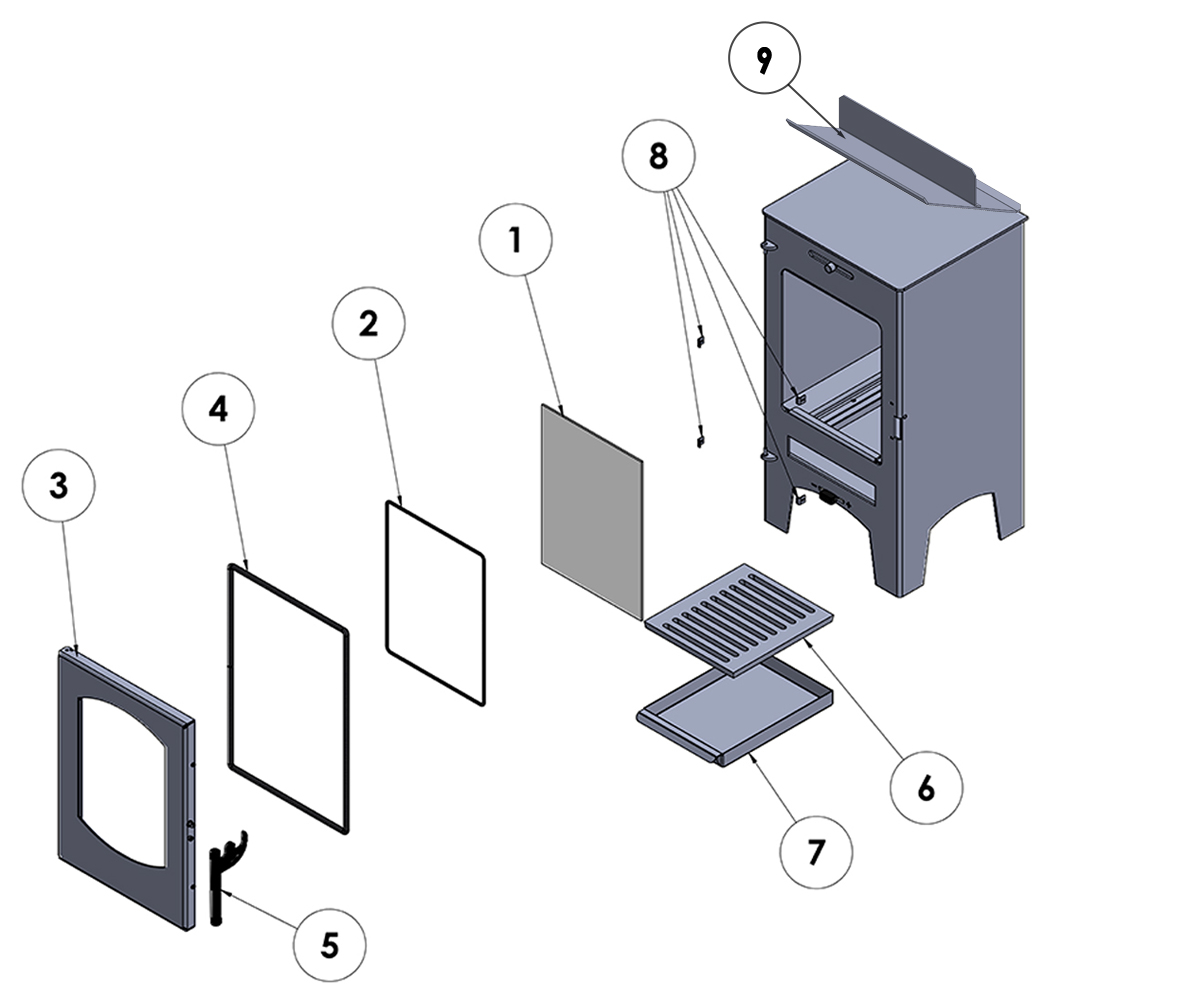 9
8
1
2
4
3
6
7
5