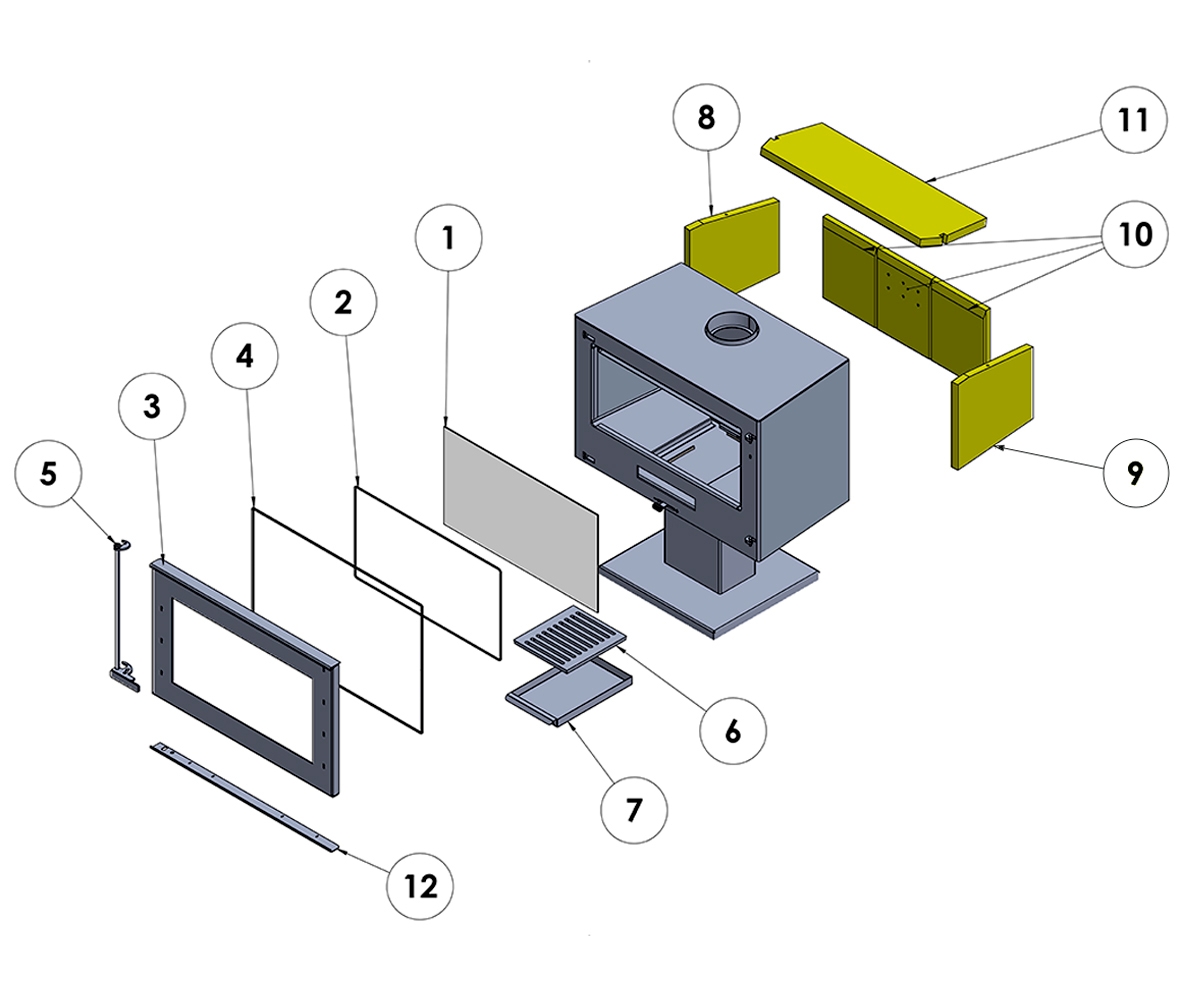 8
11
10
1
2
4
3
5
9
6
7
12