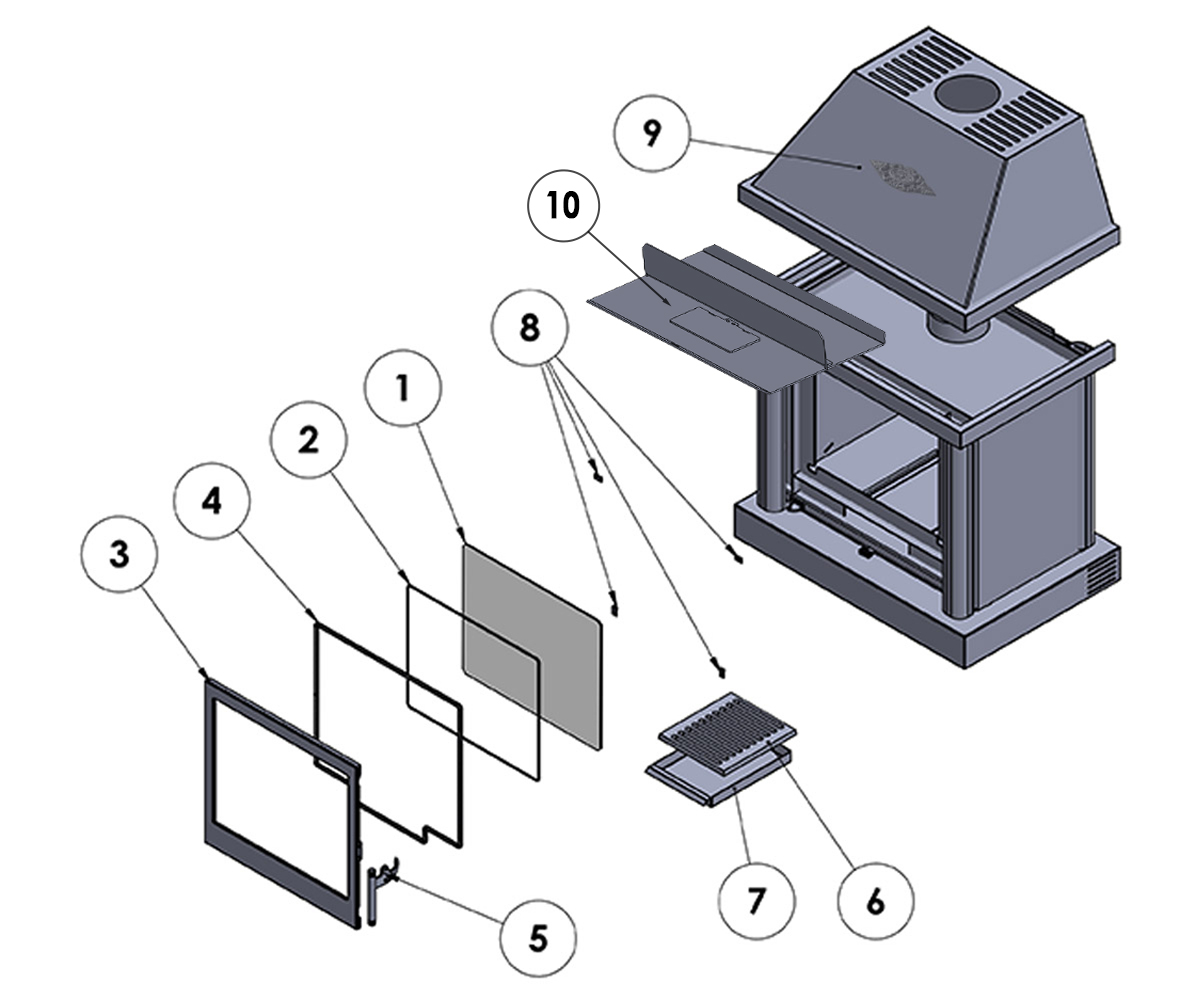 9
10
8
1
2
4
3
5
7
6