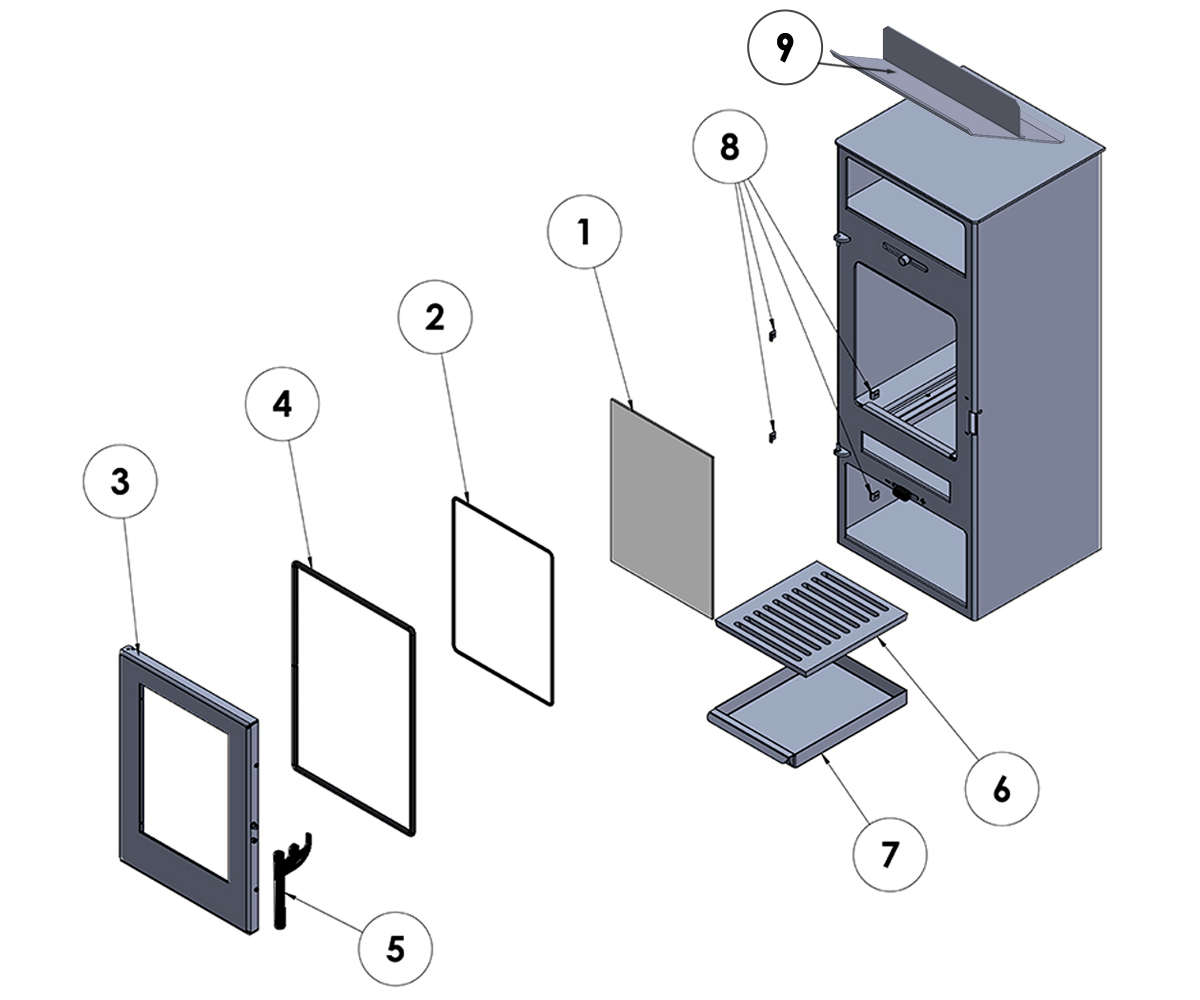 9

8

1

2

4

3

6

7

5