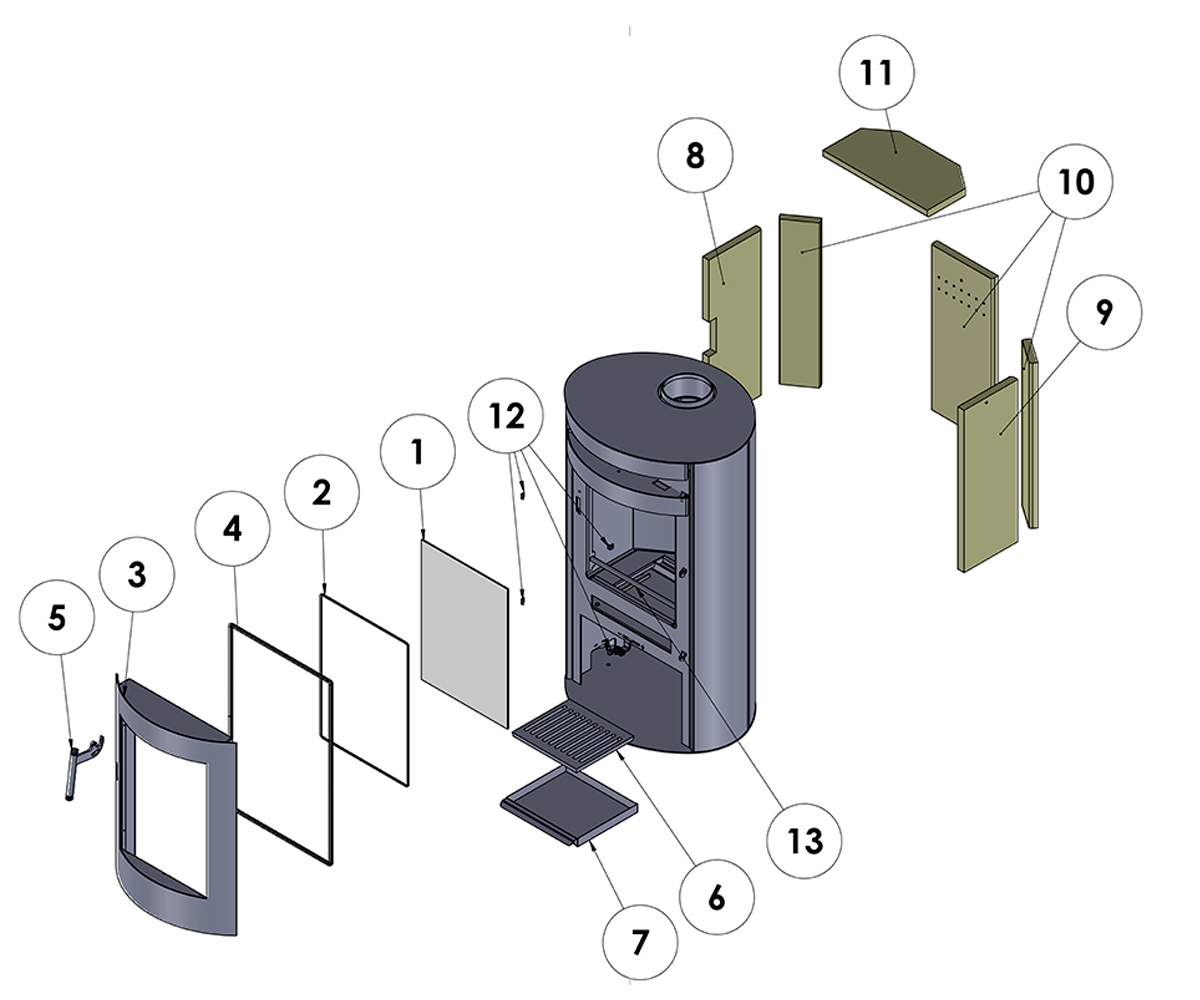 11
8
10
9
12
1
2
4
3
5
13
6
7