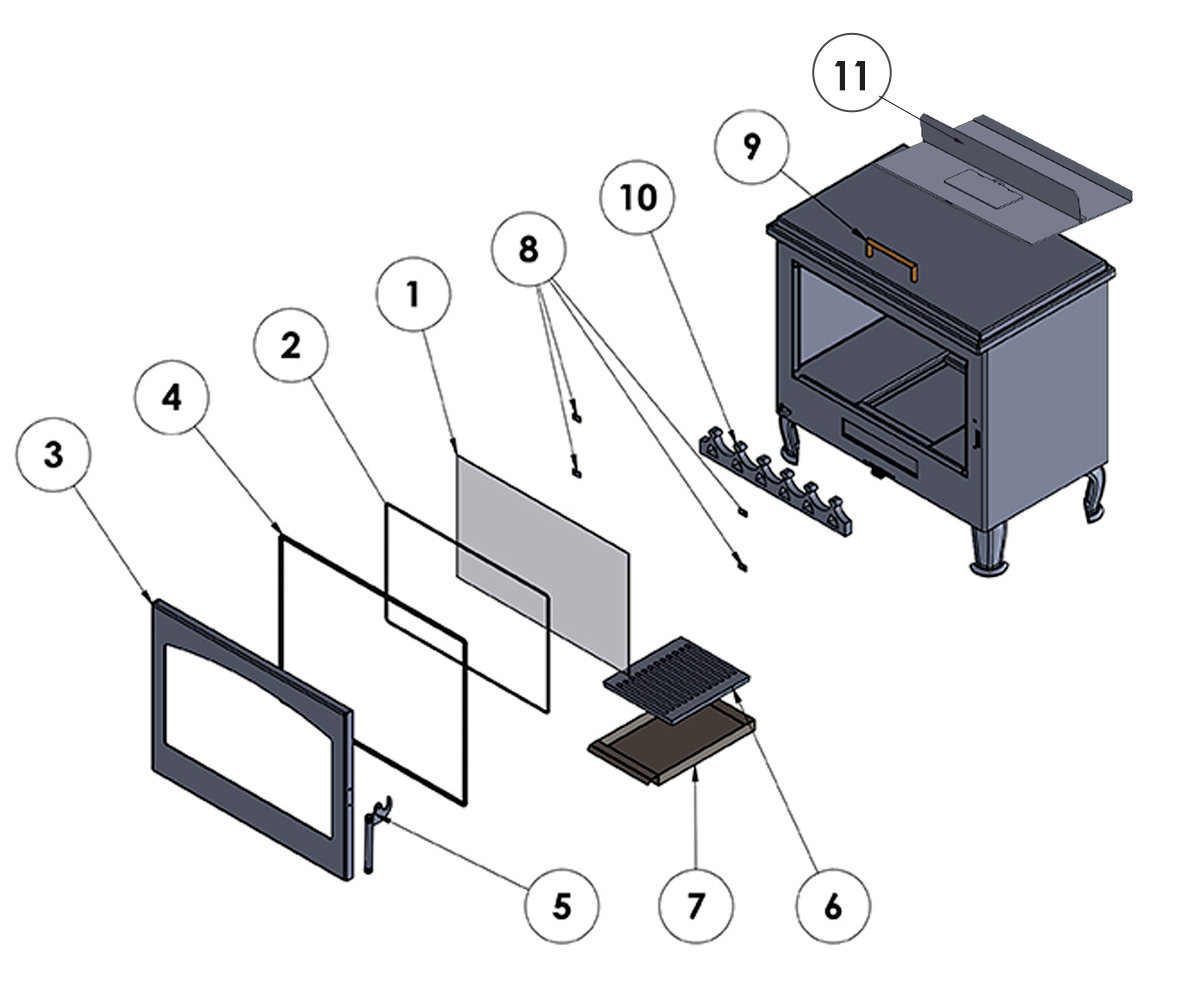 11

9

10

8

1

2

4

3

5

7

6