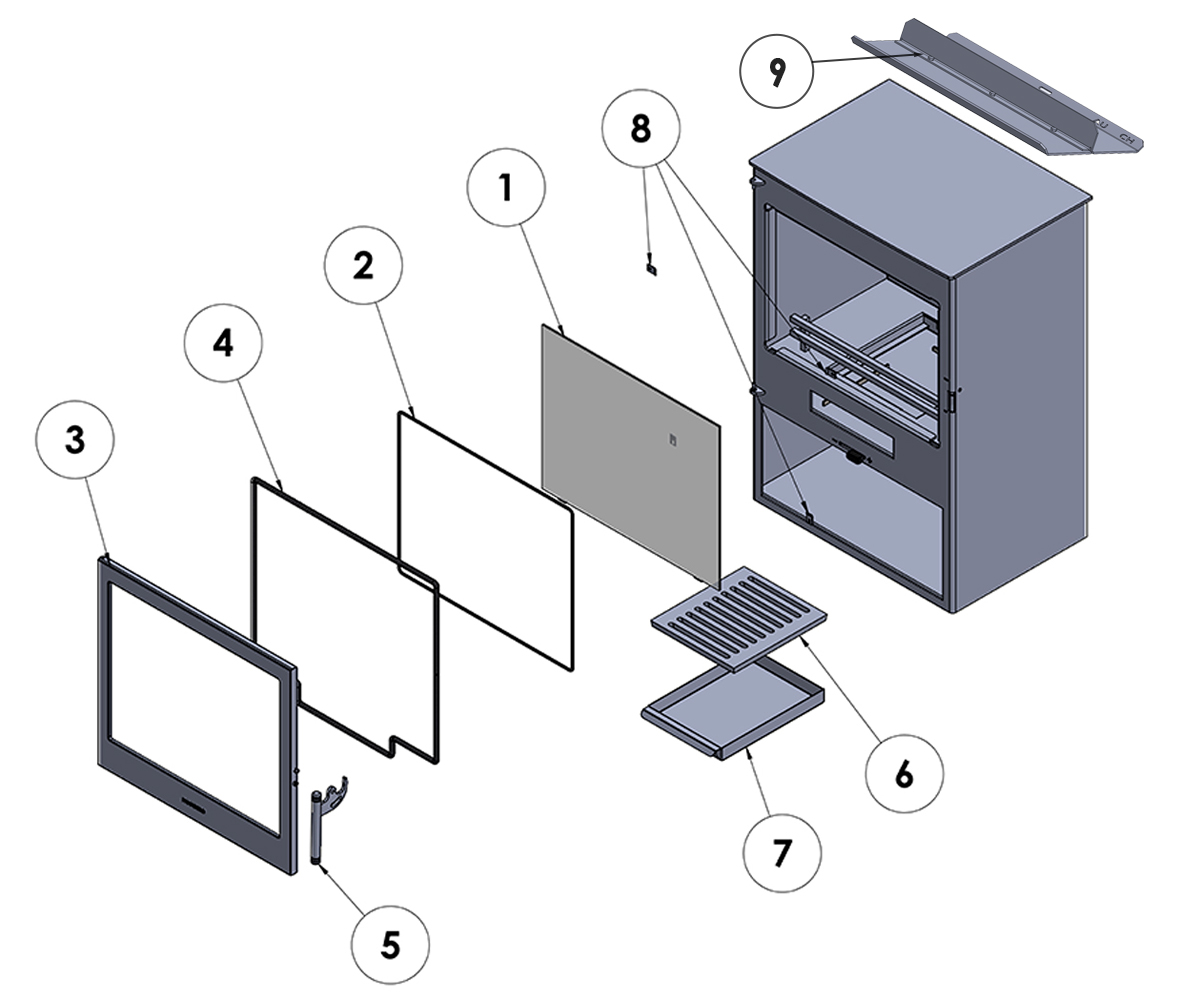 9
8
1
2
4
3
6
7
5