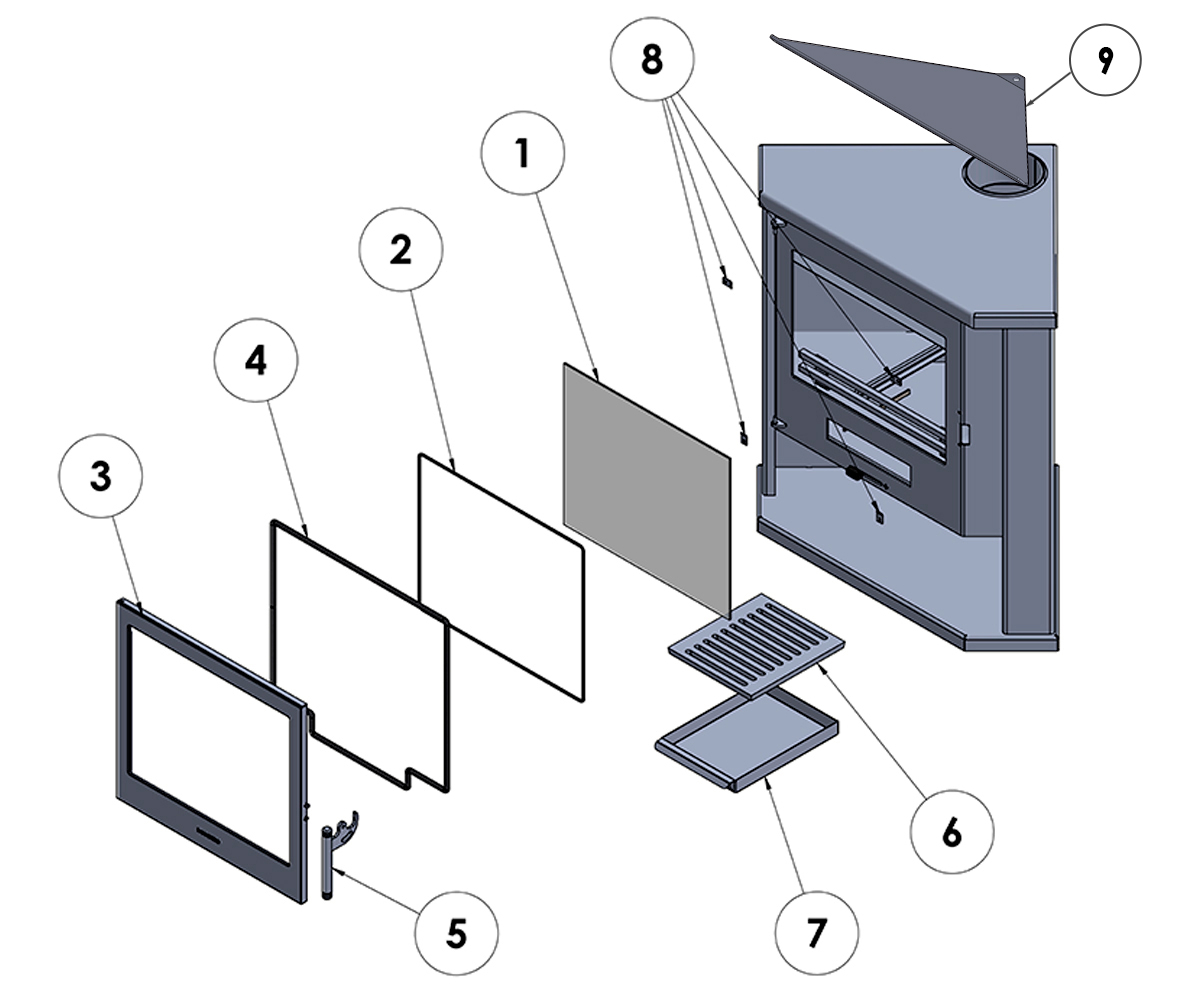 8
9
1
2
4
3
6
5
7