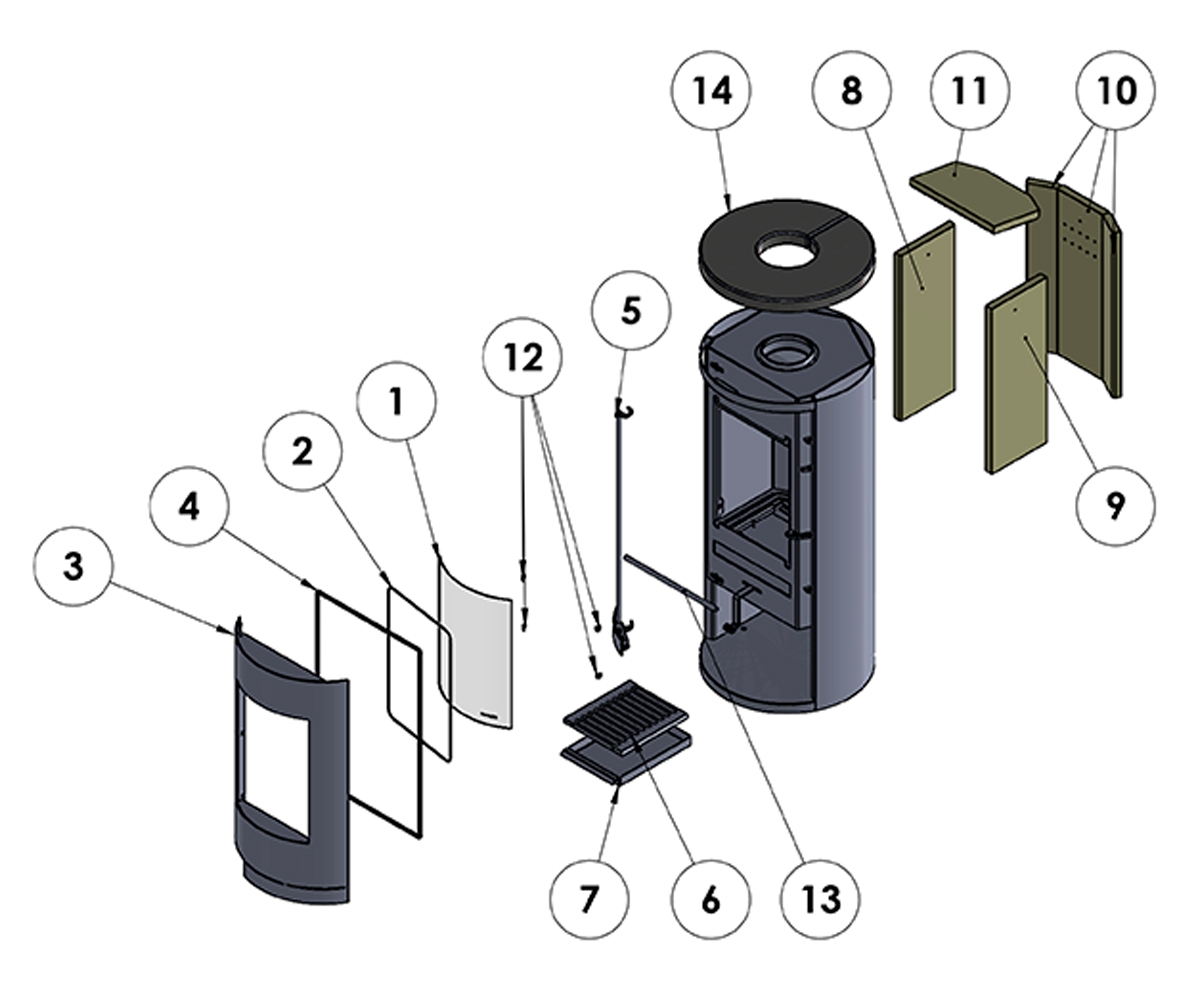 14
8
11
10
5
12
1
2
4
3
9
7
6
13