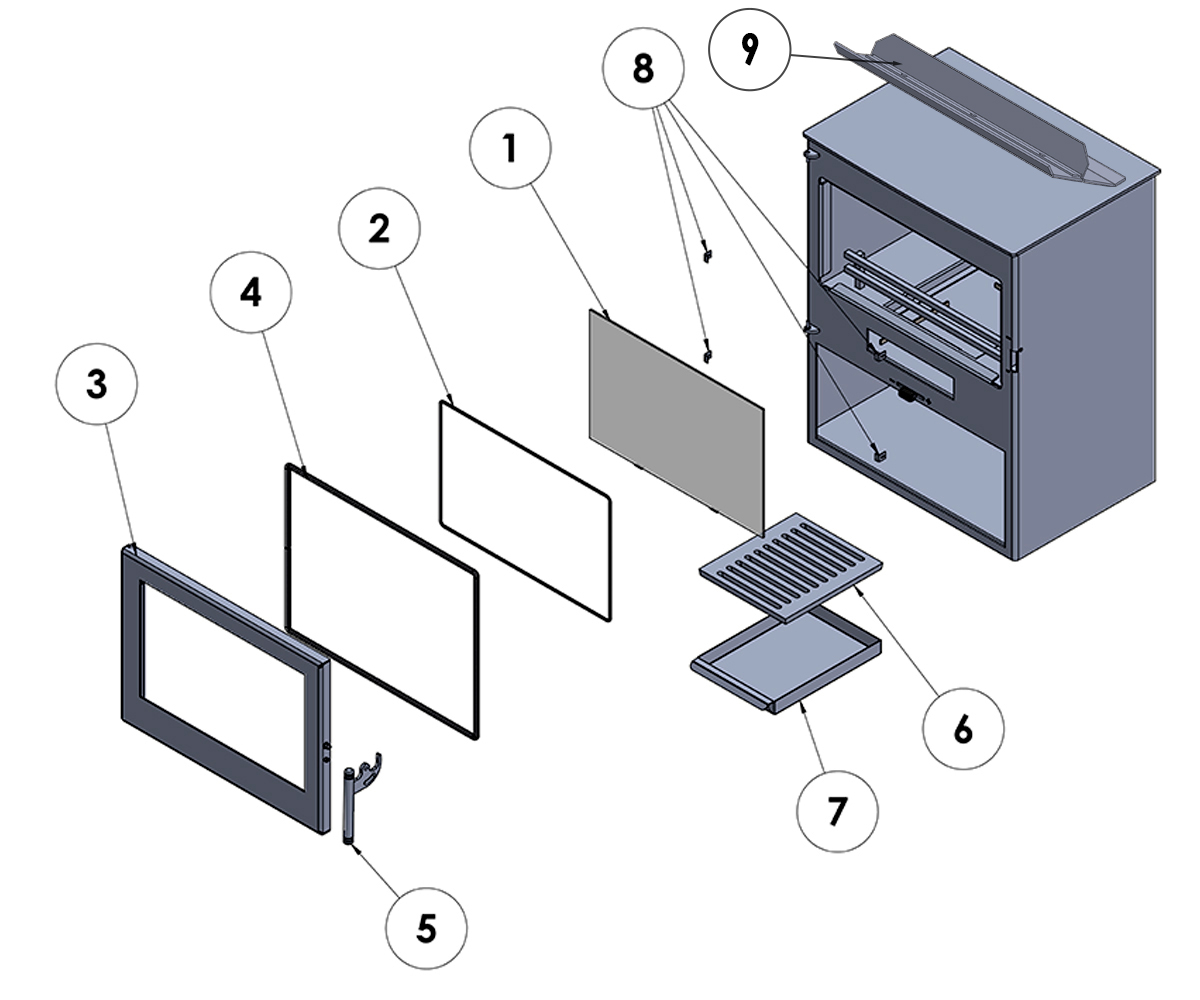 9
8
1
2
4
3
6
7
5