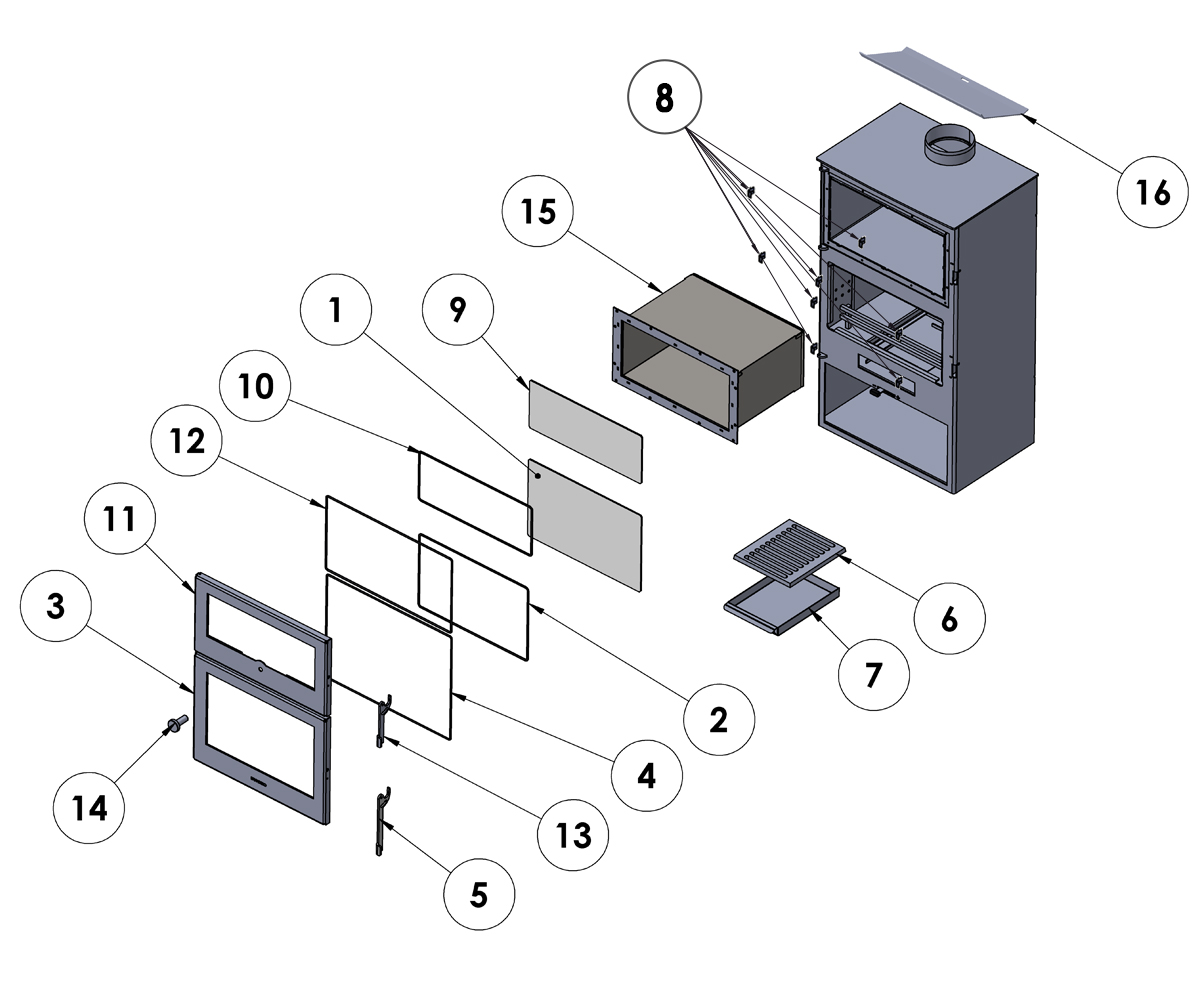 8

16

15

1

9

10

12

11

3

6

7

2

4

14

13

5