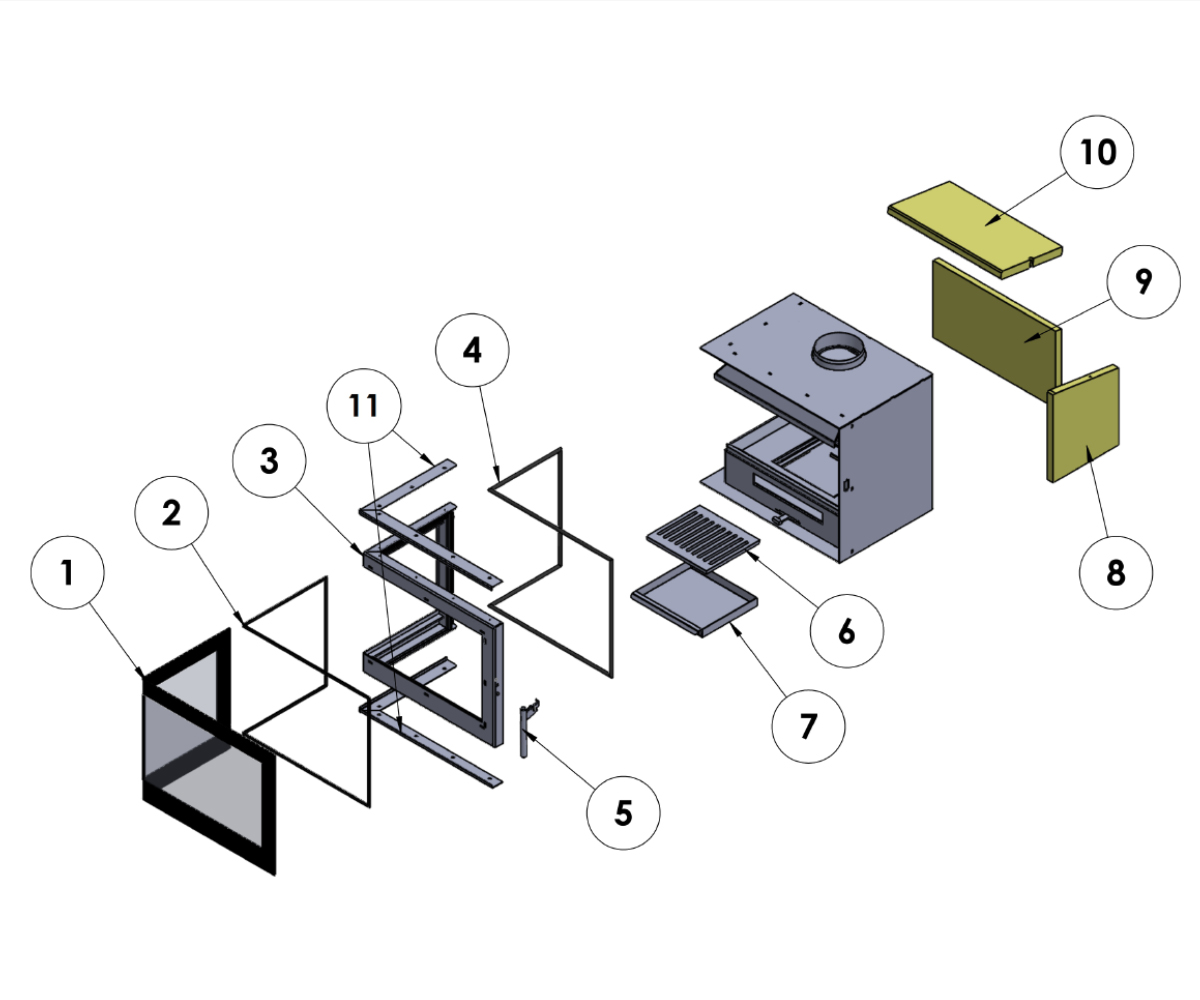 10
9
4
11
3
2
1
8
6
7
5