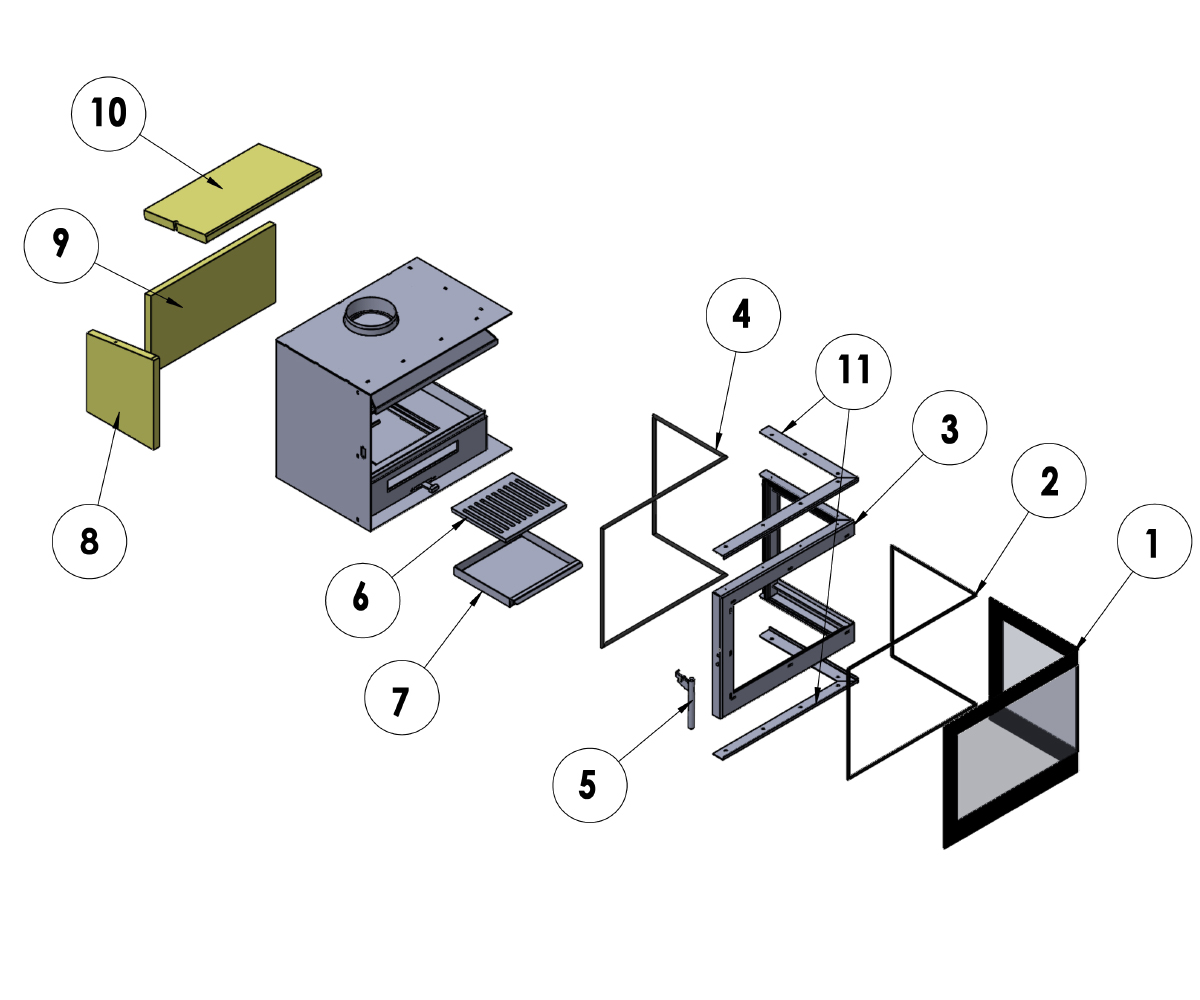 10
9
8
4
11
3
2
1
6
7
5