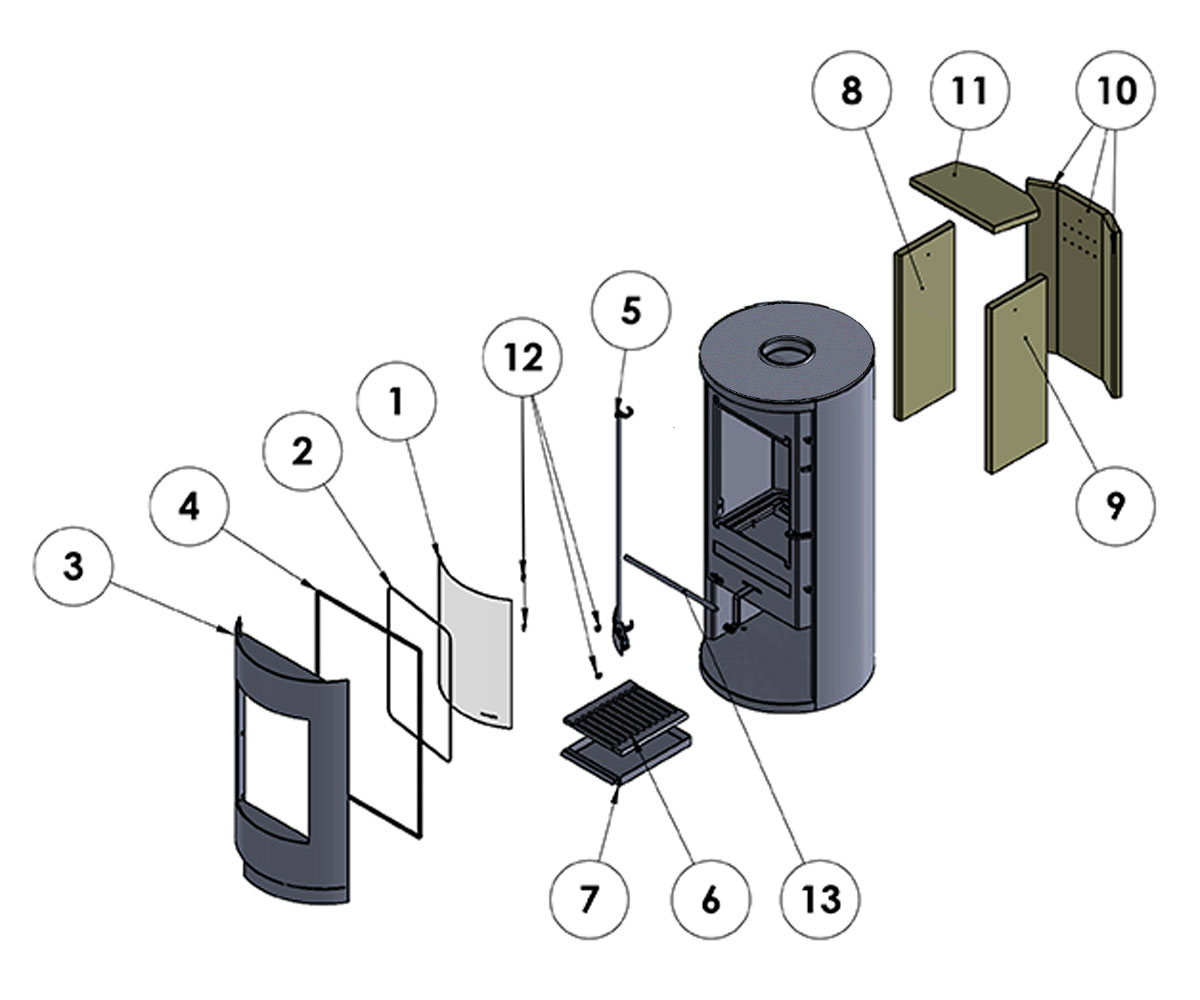 8
11
10
5
12
1
2
4
3
9
7
6
13