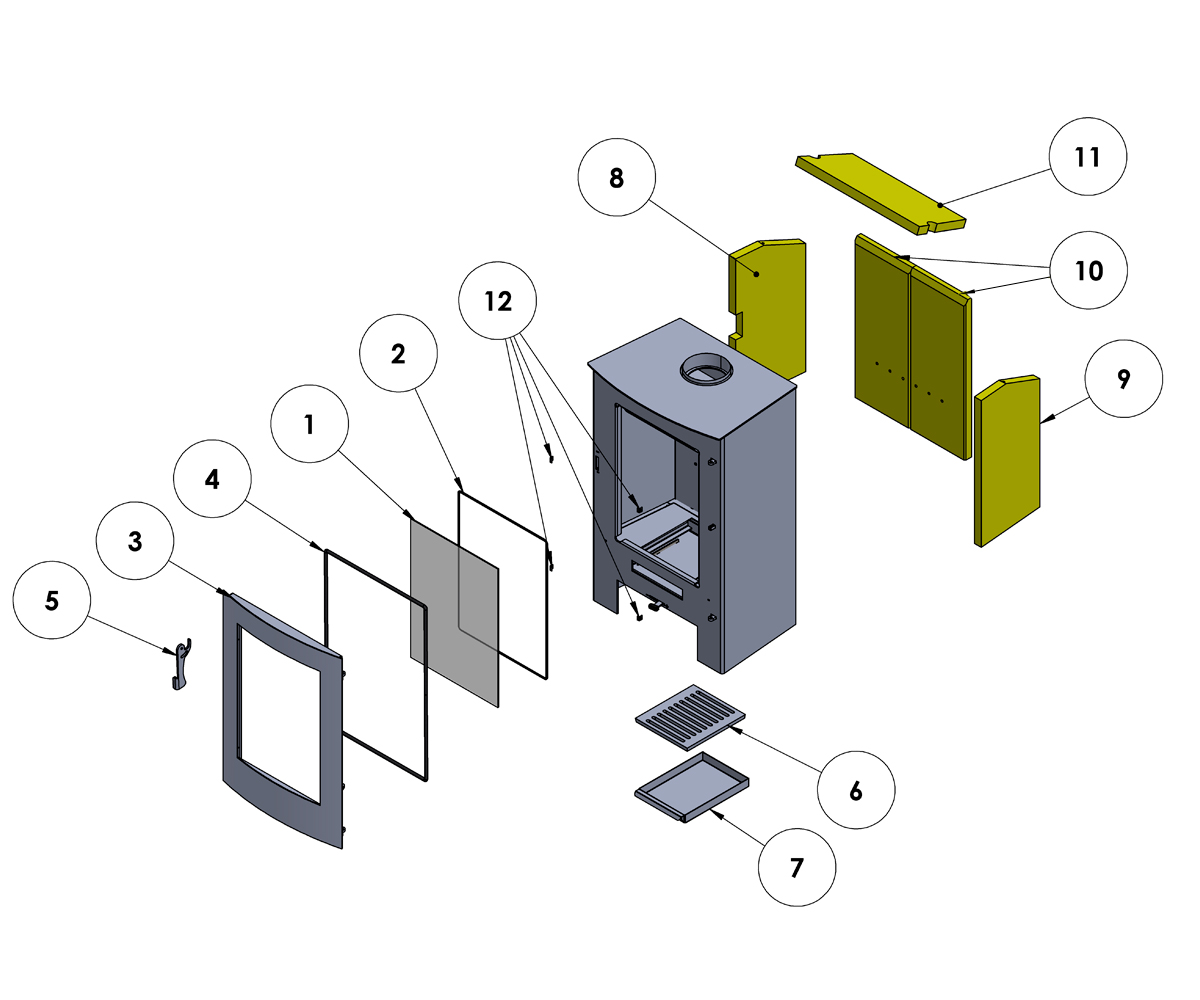 11
8
10
12
2
9
1
4
3
5
6
7