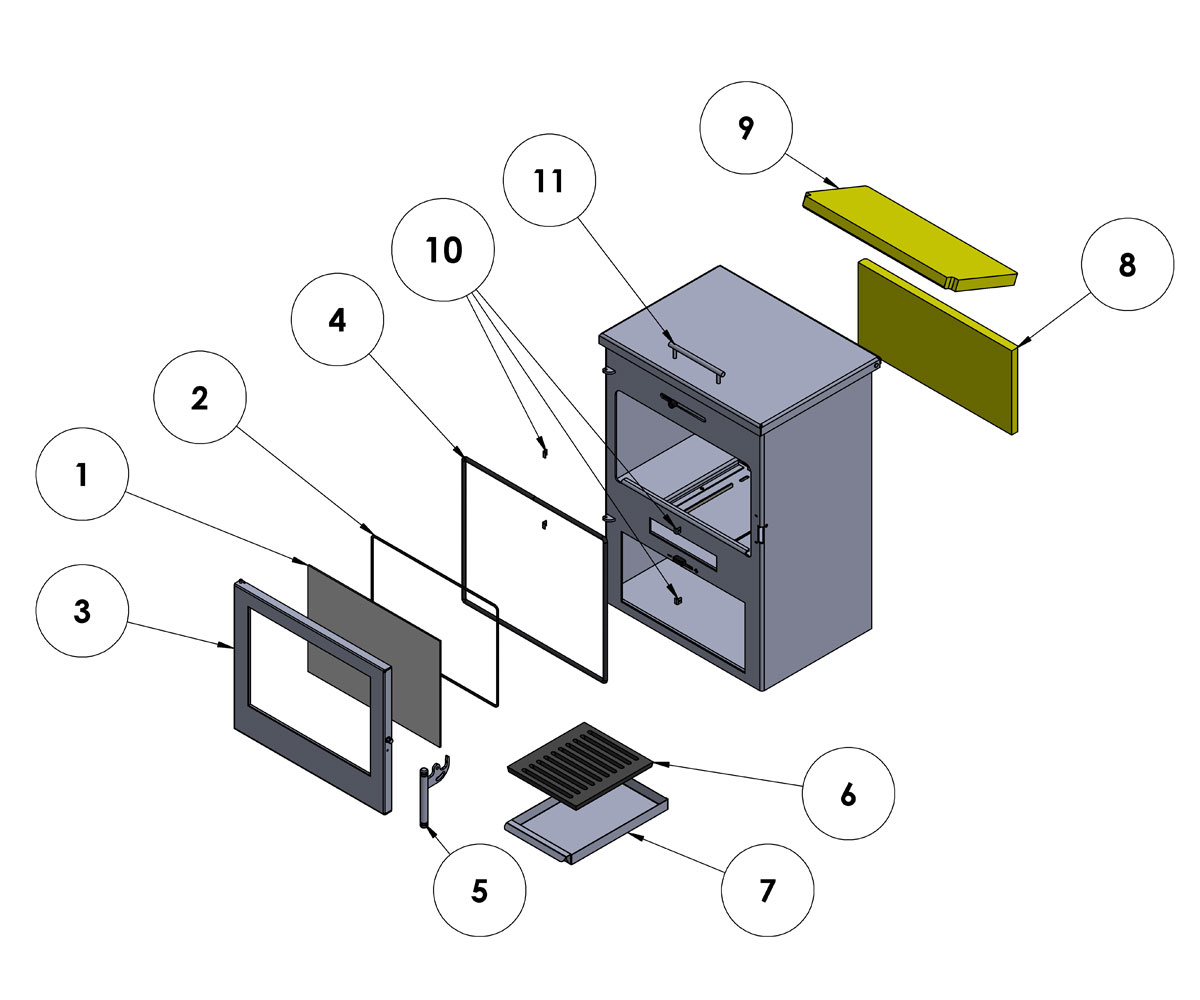 9
11
10
8
4
2
1
3
6
5
7