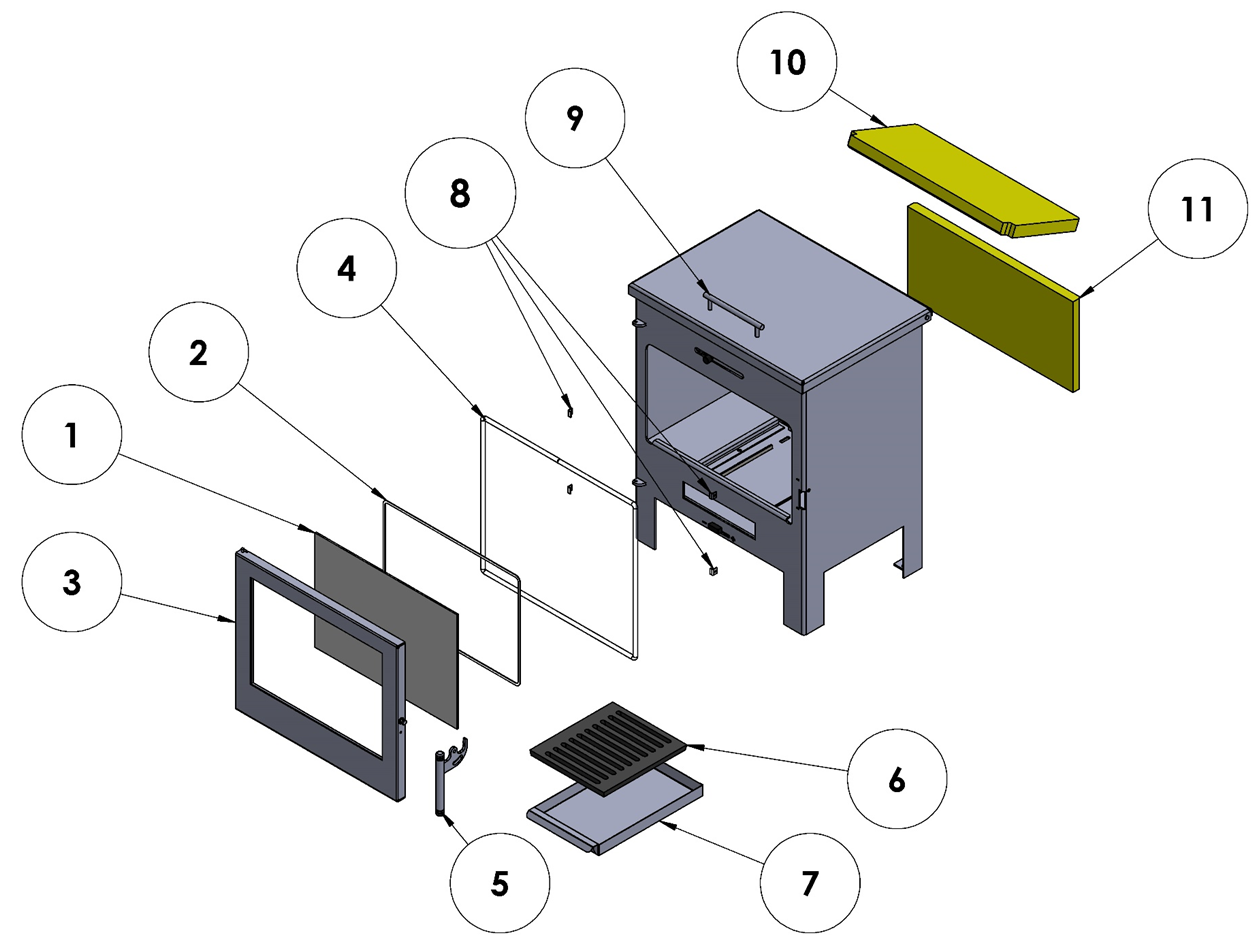 10
9
8
11
4
2
1
3
6
5
7